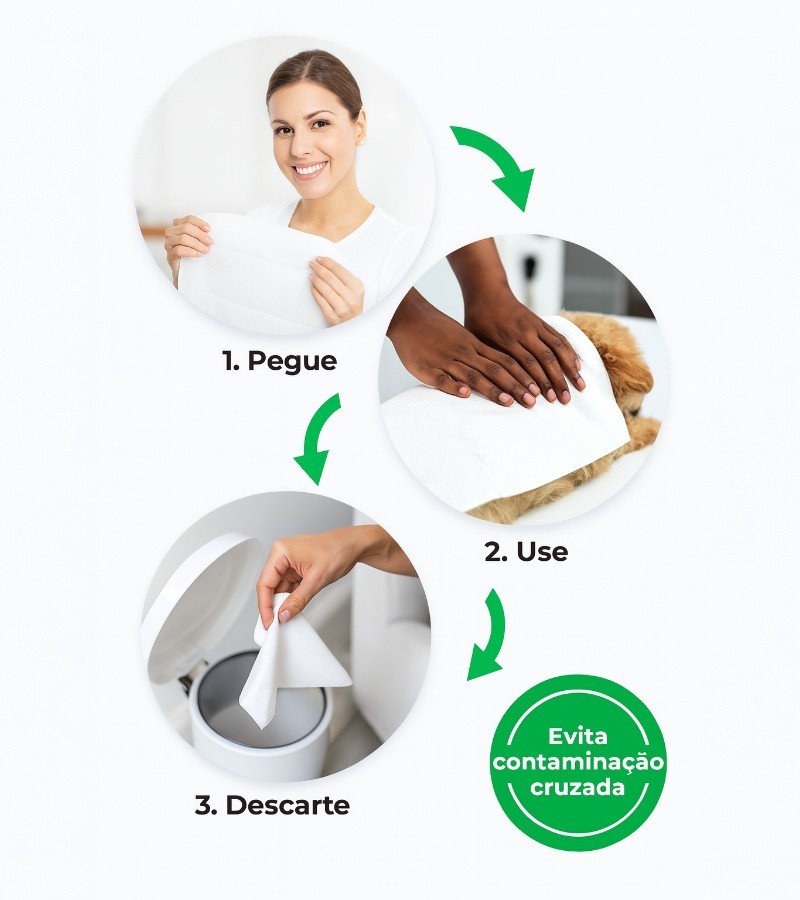 1. Pegue

2. Use

3. Descarte

Evita contaminação cruzada